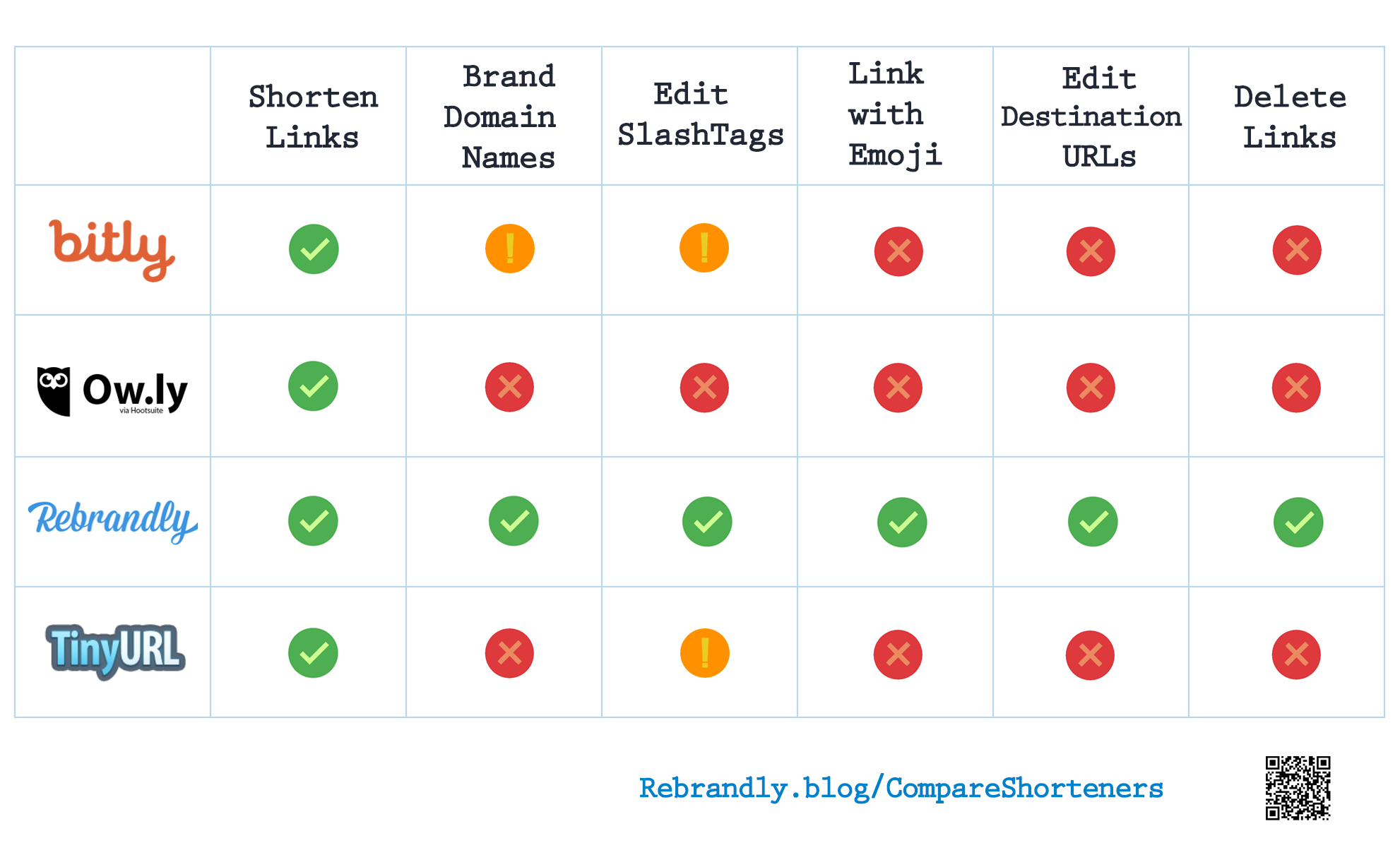 |  | Shorten Links | Brand Domain Names | Edit SlashTags | Link with Emoji | Edit Destination URLs | Delete Links |
|---|---|---|---|---|---|---|
| bitly | ✓ | ! | ! | ✗ | ✗ | ✗ |
| Ow.ly via Hootsuite | ✓ | ✗ | ✗ | ✗ | ✗ | ✗ |
| Rebrandly | ✓ | ✓ | ✓ | ✓ | ✓ | ✓ |
| TinyURL | ✓ | ✗ | ! | ✗ | ✗ | ✗ |

Rebrandly.blog/CompareShorteners